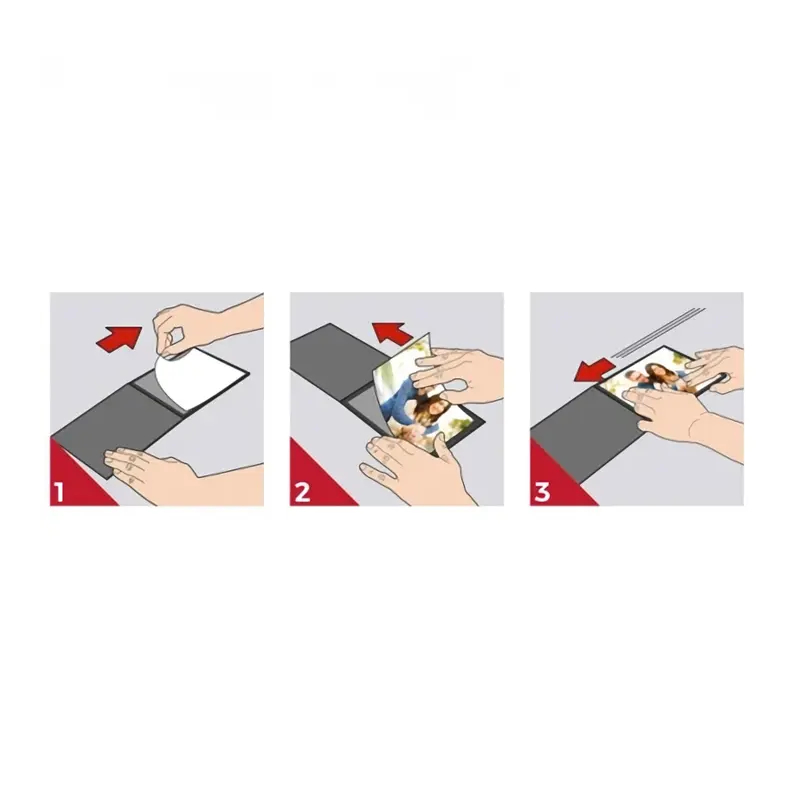 1

2

3